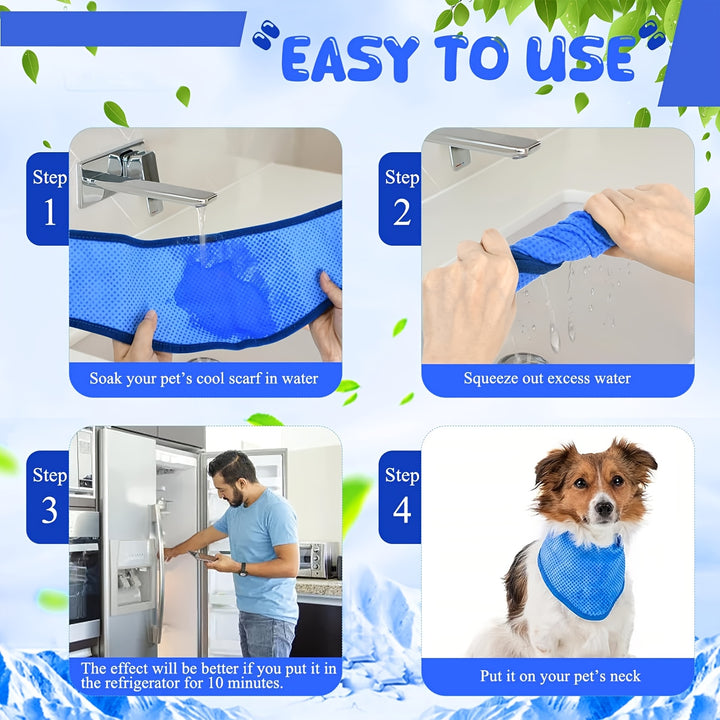 EASY TO USE

Step 1

Soak your pet's cool scarf in water

Step 2

Squeeze out excess water

Step 3

The effect will be better if you put it in the refrigerator for 10 minutes.

Step 4

Put it on your pet's neck